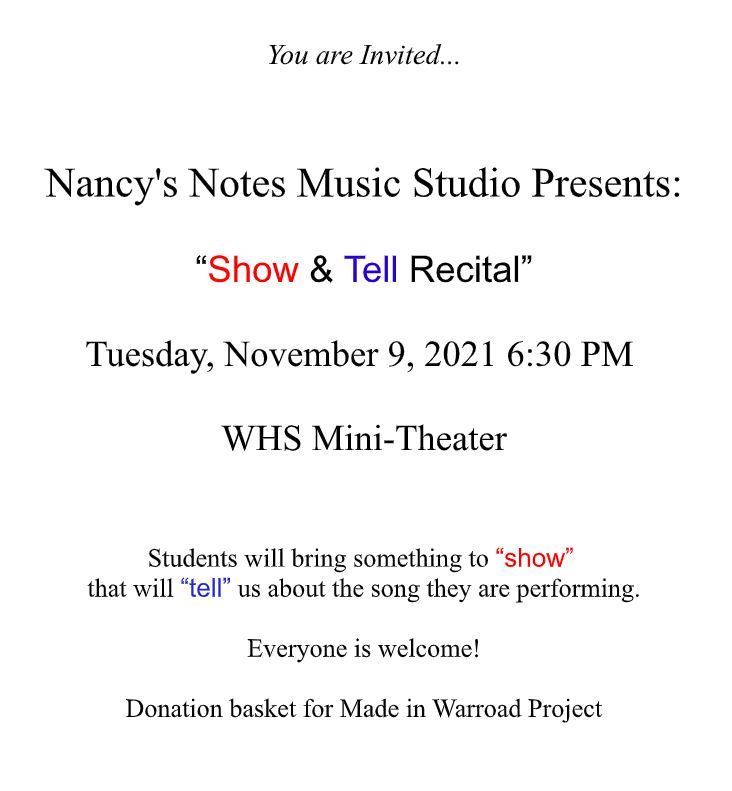 You are Invited...

Nancy's Notes Music Studio Presents:

"Show & Tell Recital"

Tuesday, November 9, 2021 6:30 PM

WHS Mini-Theater

Students will bring something to "show" that will "tell" us about the song they are performing.

Everyone is welcome!

Donation basket for Made in Warroad Project